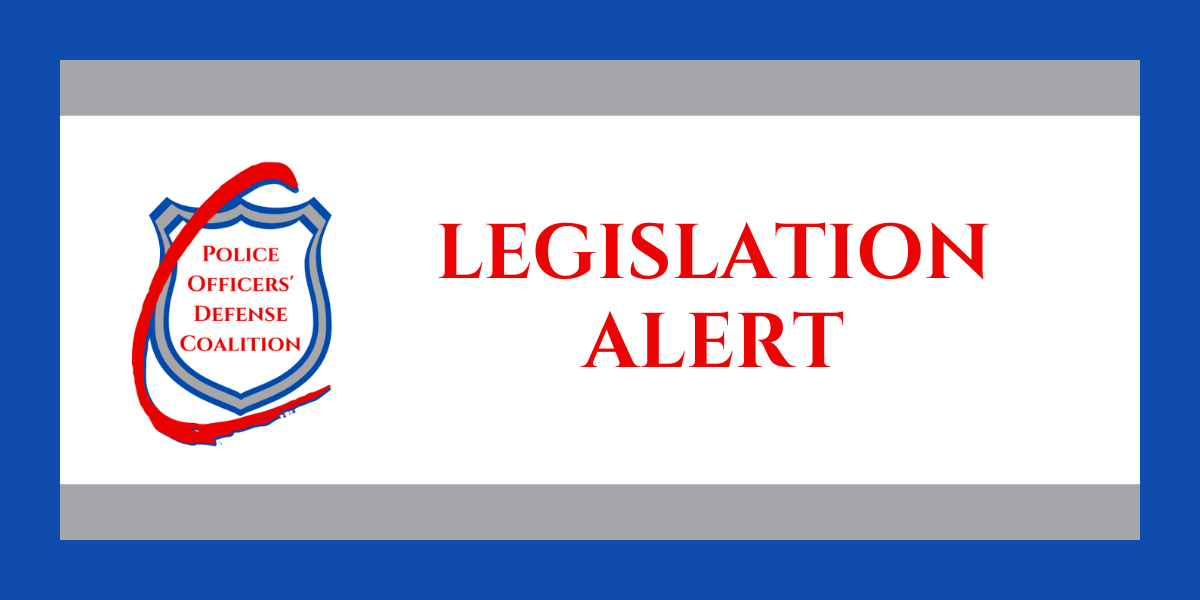 POLICE OFFICERS' DEFENSE COALITION

LEGISLATION ALERT